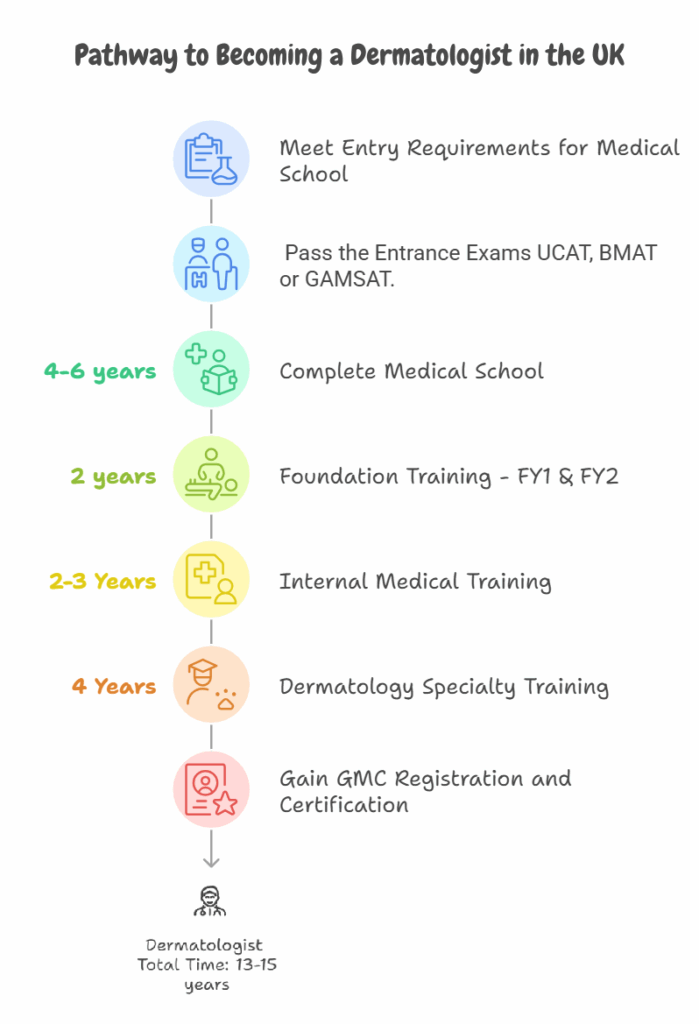 Pathway to Becoming a Dermatologist in the UK

Meet Entry Requirements for Medical School

Pass the Entrance Exams UCAT, BMAT or GAMSAT.

4-6 years

Complete Medical School

2 years

Foundation Training - FY1 & FY2

2-3 Years

Internal Medical Training

4 Years

Dermatology Specialty Training

Gain GMC Registration and Certification

Dermatologist
Total Time: 13-15 years