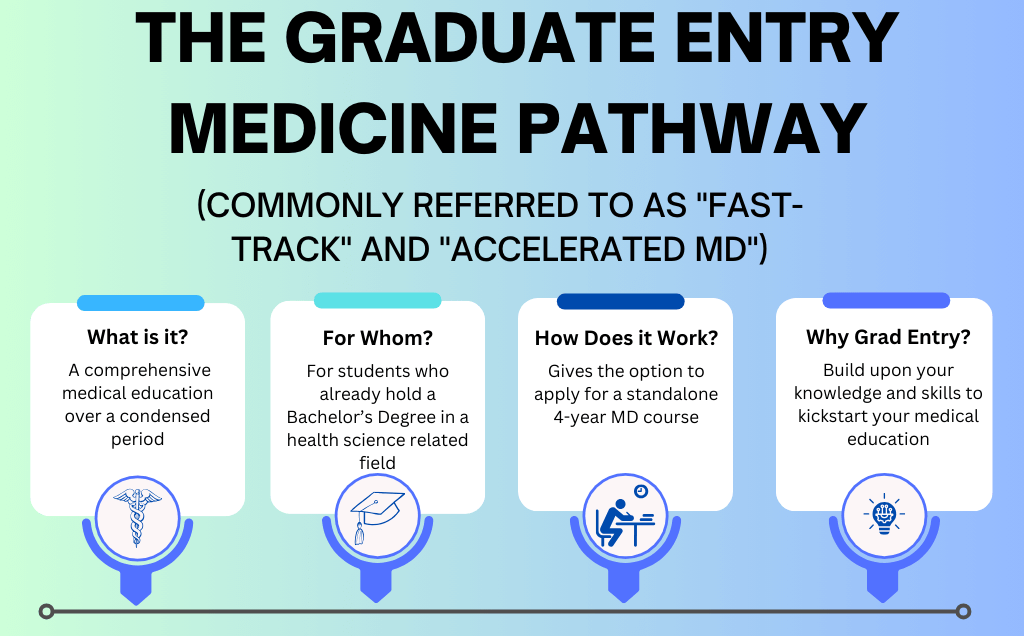 THE GRADUATE ENTRY MEDICINE PATHWAY

(COMMONLY REFERRED TO AS "FAST-TRACK" AND "ACCELERATED MD")

What is it?

A comprehensive medical education over a condensed period

For Whom?

For students who already hold a Bachelor's Degree in a health science related field

How Does it Work?

Gives the option to apply for a standalone 4-year MD course

Why Grad Entry?

Build upon your knowledge and skills to kickstart your medical education