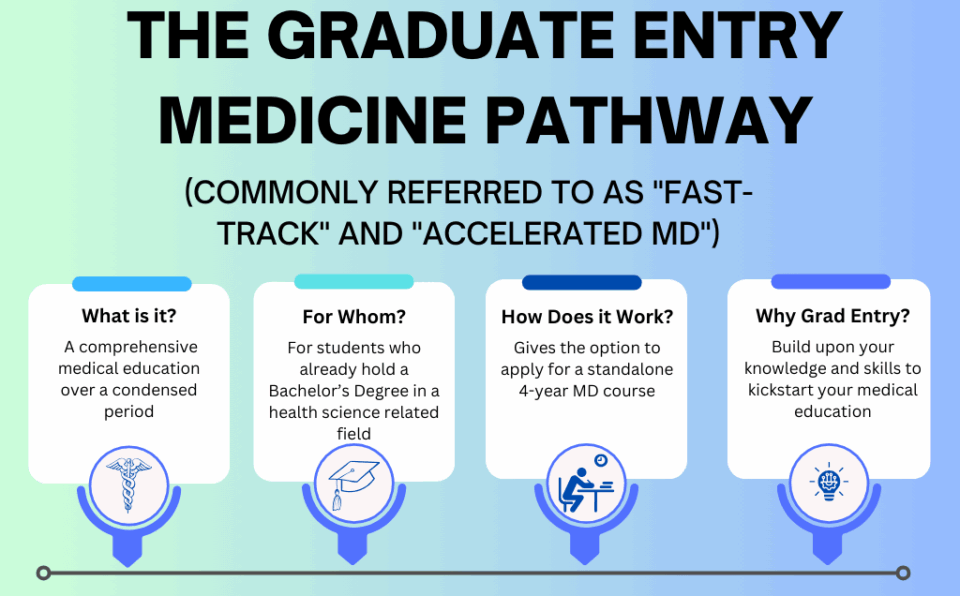 THE GRADUATE ENTRY MEDICINE PATHWAY

(COMMONLY REFERRED TO AS "FAST-TRACK" AND "ACCELERATED MD")

What is it?

A comprehensive medical education over a condensed period

For Whom?

For students who already hold a Bachelor's Degree in a health science related field

How Does it Work?

Gives the option to apply for a standalone 4-year MD course

Why Grad Entry?

Build upon your knowledge and skills to kickstart your medical education